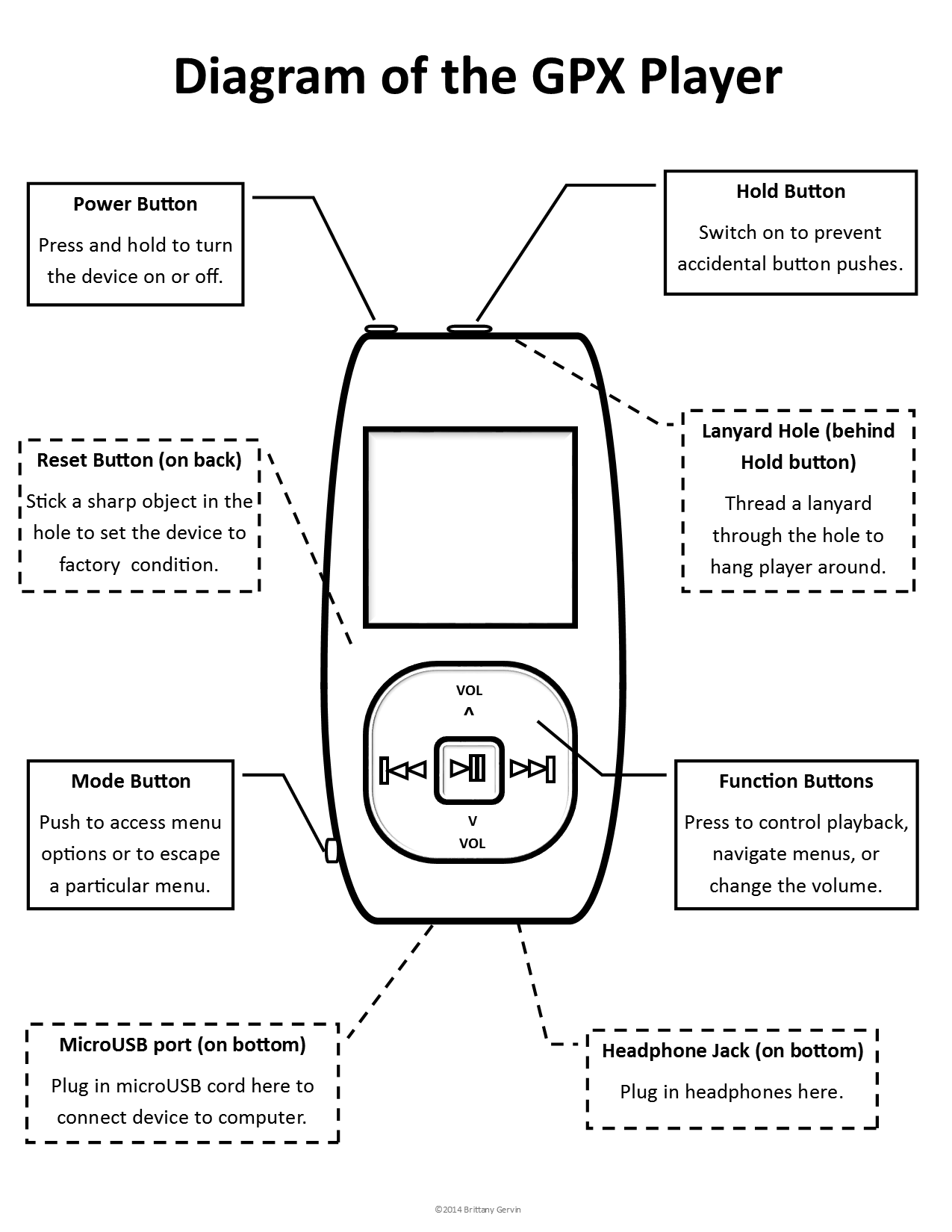 Diagram of the GPX Player

Power Button
Press and hold to turn the device on or off.

Hold Button
Switch on to prevent accidental button pushes.

Reset Button (on back)
Stick a sharp object in the hole to set the device to factory condition.

Lanyard Hole (behind Hold button)
Thread a lanyard through the hole to hang player around.

VOL
^

V
VOL

Mode Button
Push to access menu options or to escape a particular menu.

Function Buttons
Press to control playback, navigate menus, or change the volume.

MicroUSB port (on bottom)
Plug in microUSB cord here to connect device to computer.

Headphone Jack (on bottom)
Plug in headphones here.

©2014 Brittany Gervin