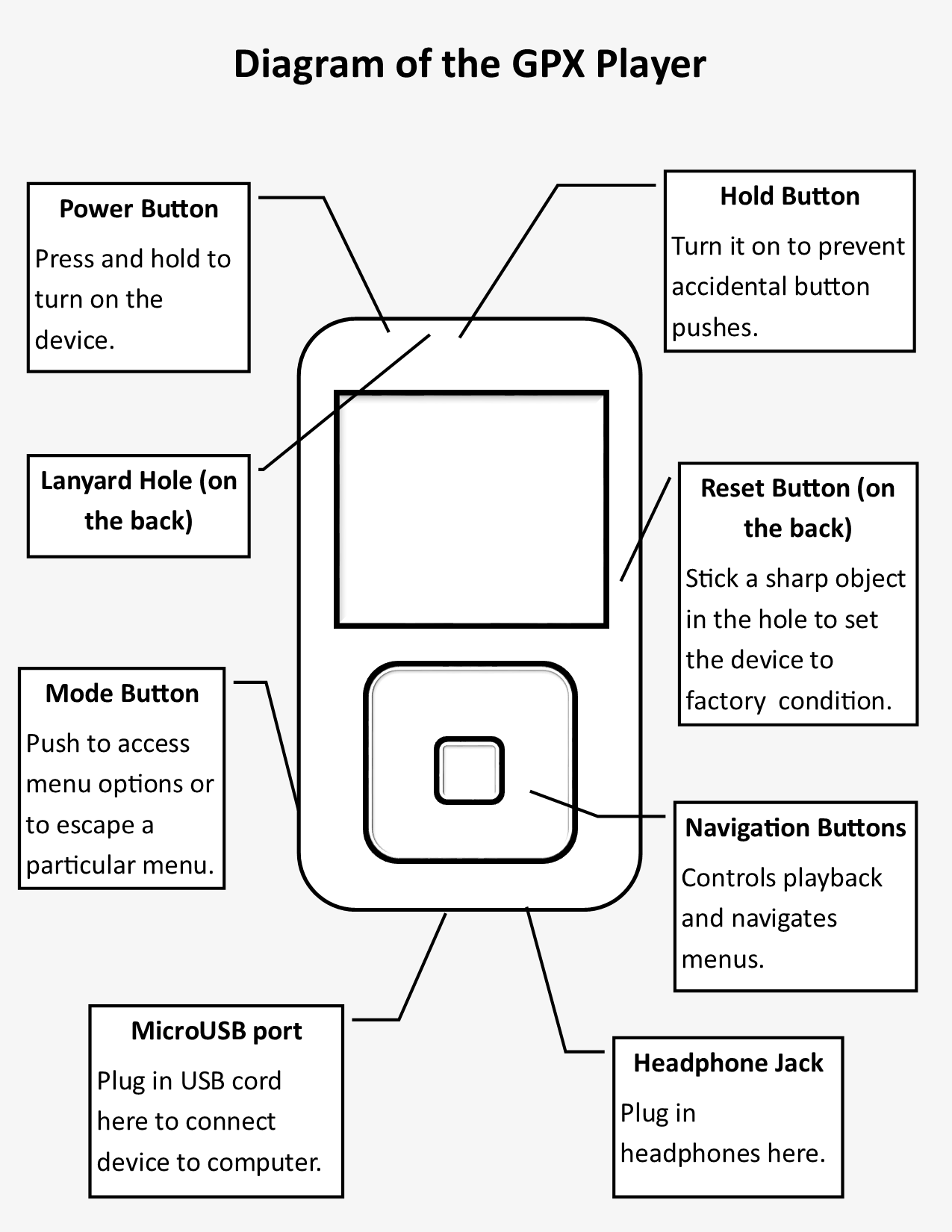 Diagram of the GPX Player

Power Button

Press and hold to turn on the device.

Hold Button

Turn it on to prevent accidental button pushes.

Lanyard Hole (on the back)

Reset Button (on the back)

Stick a sharp object in the hole to set the device to factory  condition.

Mode Button

Push to access menu options or to escape a particular menu.

Navigation Buttons

Controls playback and navigates menus.

MicroUSB port

Plug in USB cord here to connect device to computer.

Headphone Jack

Plug in headphones here.