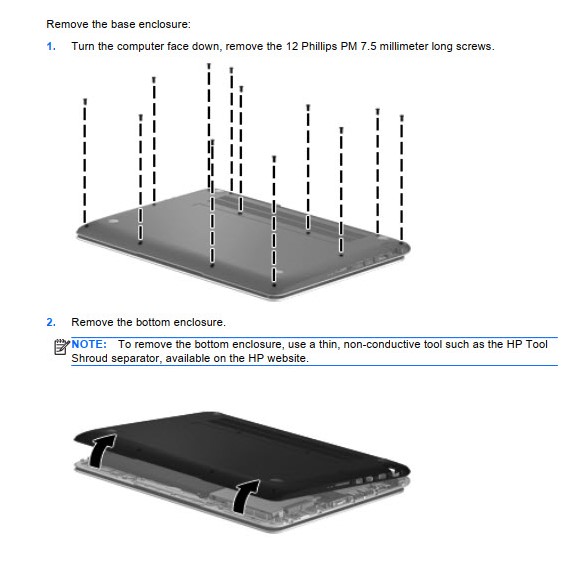 Remove the base enclosure:

1. Turn the computer face down, remove the 12 Phillips PM 7.5 millimeter long screws.

2. Remove the bottom enclosure.

NOTE: To remove the bottom enclosure, use a thin, non-conductive tool such as the HP Tool Shroud separator, available on the HP website.